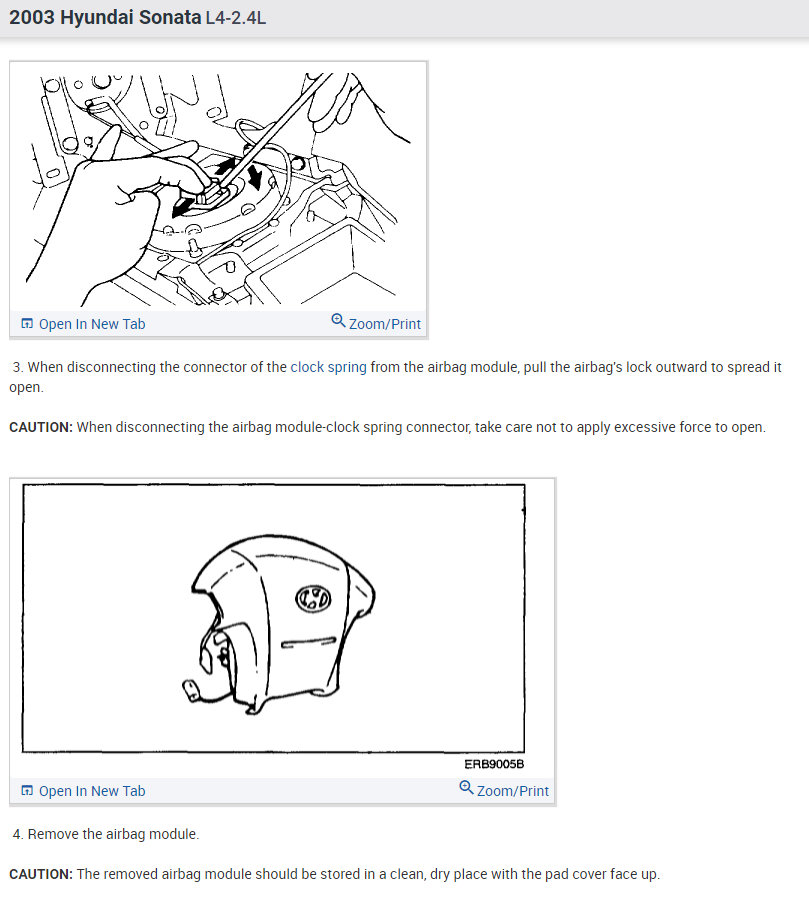 2003 Hyundai Sonata L4-2.4L

Open In New Tab
Zoom/Print

3. When disconnecting the connector of the clock spring from the airbag module, pull the airbag's lock outward to spread it open.

CAUTION: When disconnecting the airbag module-clock spring connector, take care not to apply excessive force to open.

ERB9005B

Open In New Tab
Zoom/Print

4. Remove the airbag module.

CAUTION: The removed airbag module should be stored in a clean, dry place with the pad cover face up.