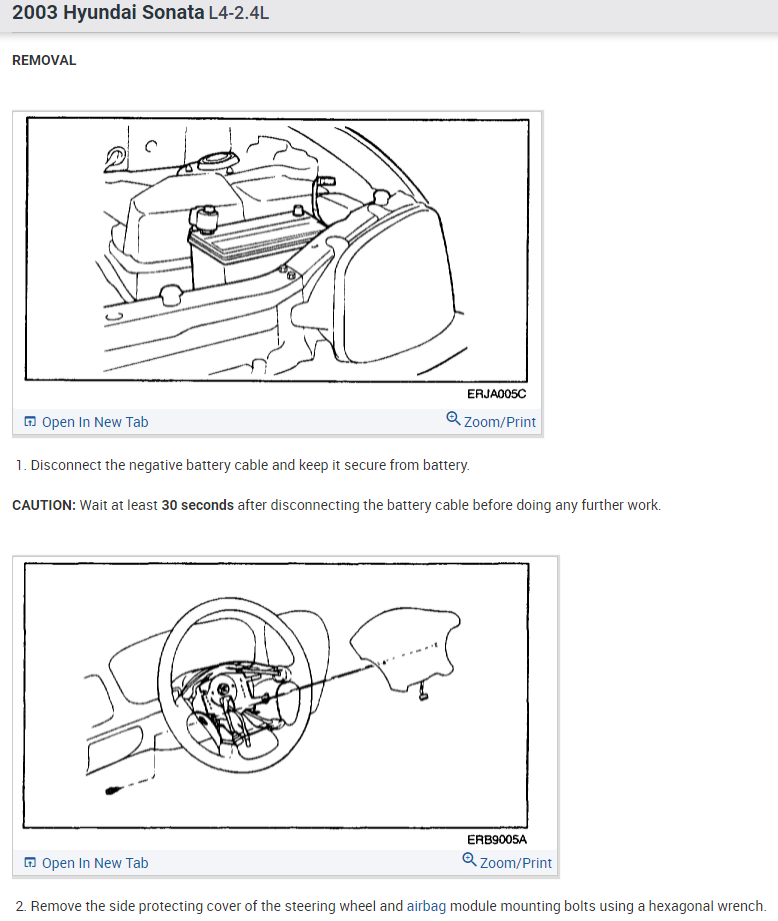 2003 Hyundai Sonata L4-2.4L

REMOVAL

ERJA005C

Open In New Tab Zoom/Print

1. Disconnect the negative battery cable and keep it secure from battery.

CAUTION: Wait at least 30 seconds after disconnecting the battery cable before doing any further work.

ERB9005A

Open In New Tab Zoom/Print

2. Remove the side protecting cover of the steering wheel and airbag module mounting bolts using a hexagonal wrench.