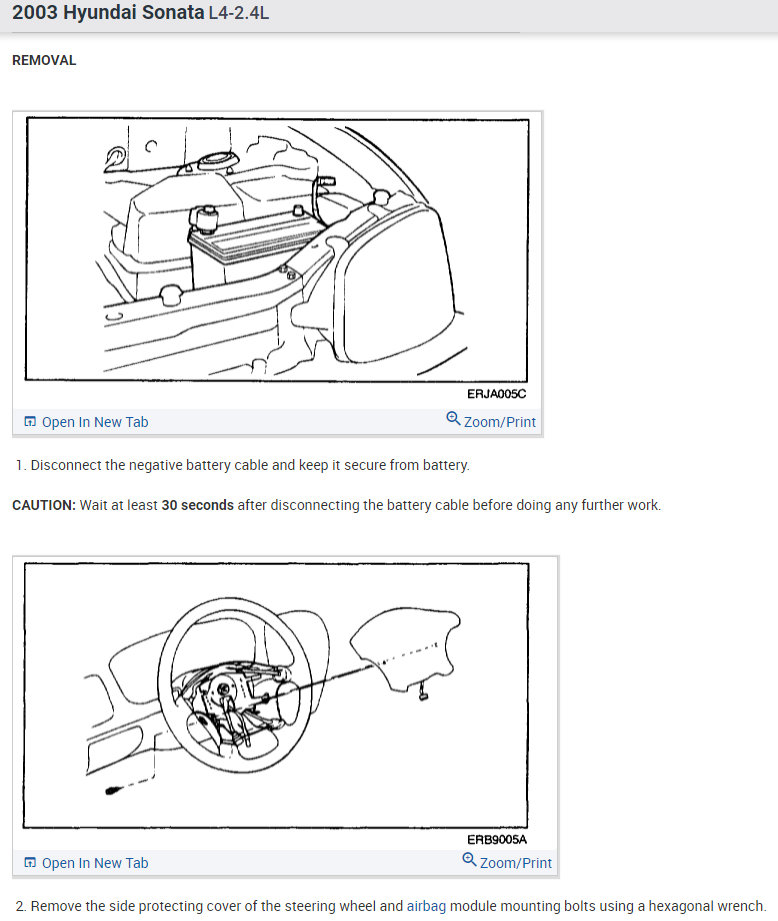 2003 Hyundai Sonata L4-2.4L

REMOVAL

ERJA005C

Open In New Tab

Zoom/Print

1. Disconnect the negative battery cable and keep it secure from battery.

CAUTION: Wait at least 30 seconds after disconnecting the battery cable before doing any further work.

ERB9005A

Open In New Tab

Zoom/Print

2. Remove the side protecting cover of the steering wheel and airbag module mounting bolts using a hexagonal wrench.