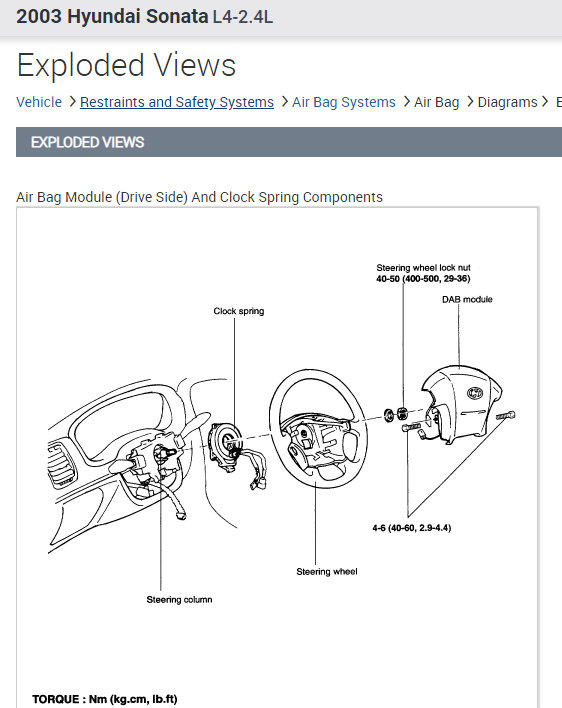 2003 Hyundai Sonata L4-2.4L

Exploded Views

Vehicle > Restraints and Safety Systems > Air Bag Systems > Air Bag > Diagrams > E

EXPLODED VIEWS

Air Bag Module (Drive Side) And Clock Spring Components

Steering wheel lock nut
40-50 (400-500, 29-36)

DAB module

Clock spring

4-6 (40-60, 2.9-4.4)

Steering wheel

Steering column

TORQUE : Nm (kg.cm, lb.ft)