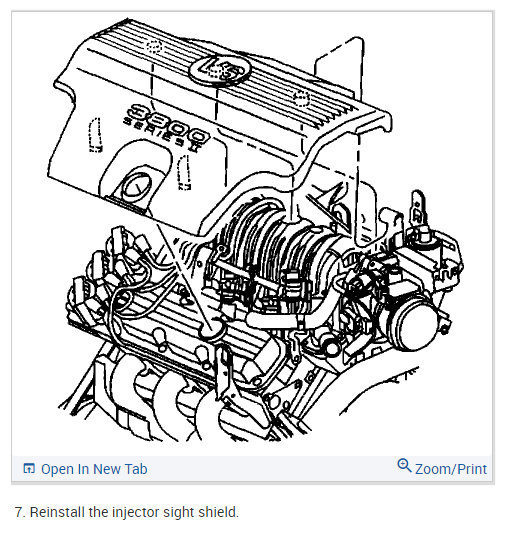 3800
SERIES II

Open In New Tab

Zoom/Print

7. Reinstall the injector sight shield.