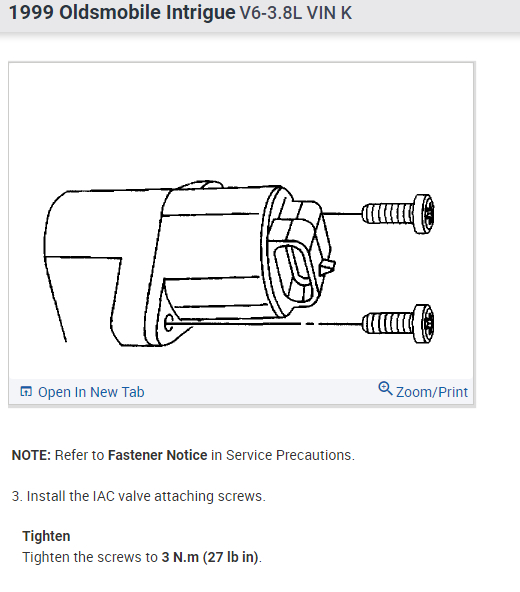 1999 Oldsmobile Intrigue V6-3.8L VIN K

Open In New Tab

Zoom/Print

NOTE: Refer to Fastener Notice in Service Precautions.

3. Install the IAC valve attaching screws.

Tighten
Tighten the screws to 3 N.m (27 lb in).