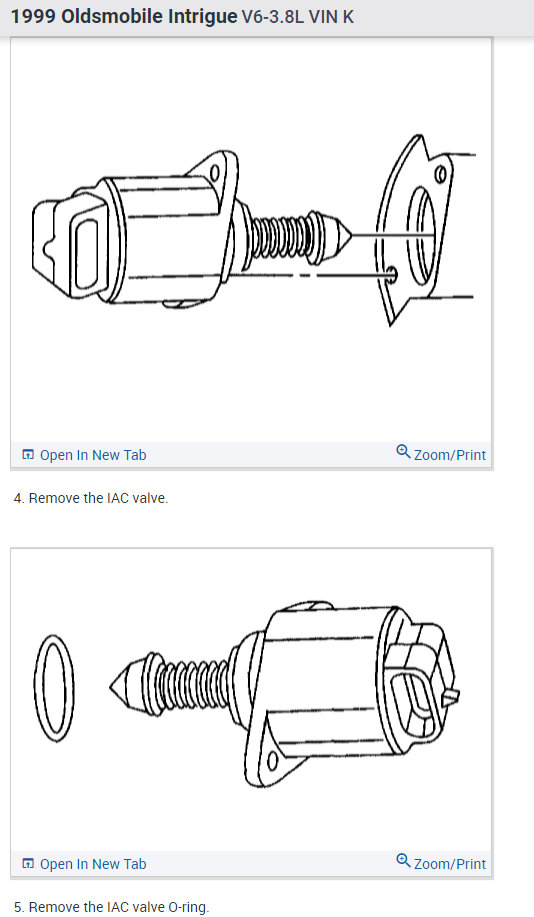 1999 Oldsmobile Intrigue V6-3.8L VIN K

Open In New Tab

Zoom/Print

4. Remove the IAC valve.

Open In New Tab

Zoom/Print

5. Remove the IAC valve O-ring.