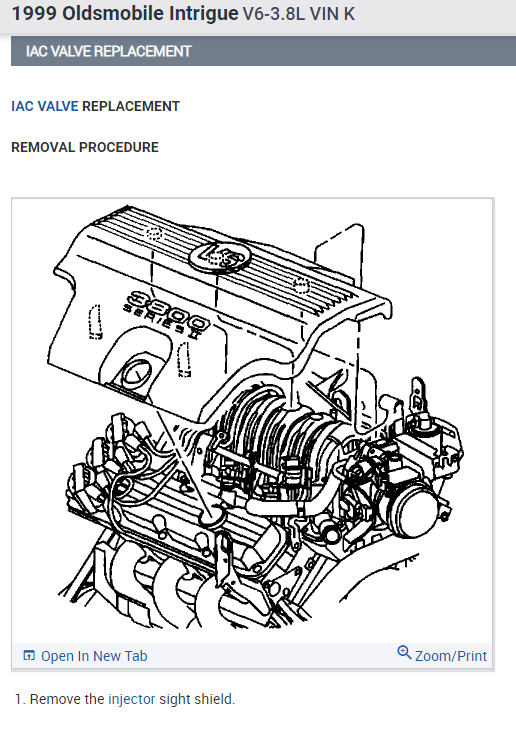 1999 Oldsmobile Intrigue V6-3.8L VIN K

IAC VALVE REPLACEMENT

IAC VALVE REPLACEMENT

REMOVAL PROCEDURE

3800 SERIES II

Open In New Tab

Zoom/Print

1. Remove the injector sight shield.