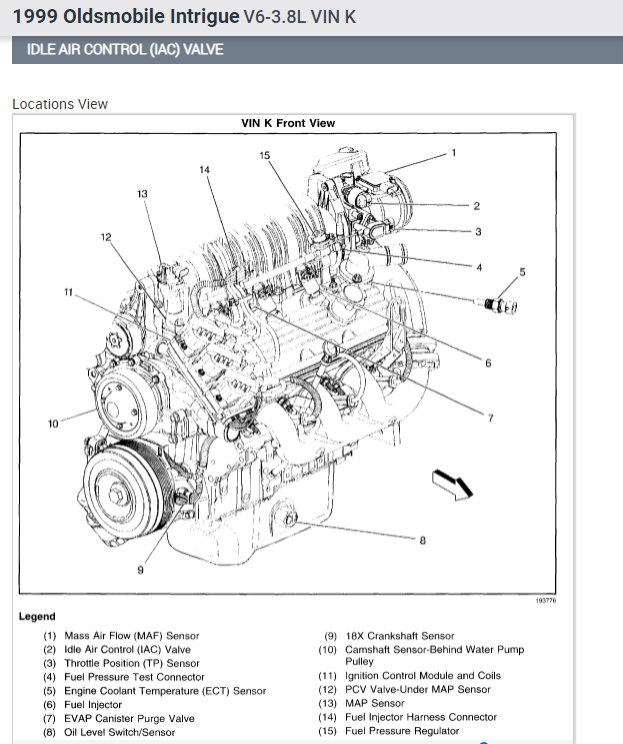 1999 Oldsmobile Intrigue V6-3.8L VIN K

IDLE AIR CONTROL (IAC) VALVE

Locations View

VIN K Front View

15
14
13
12
11
10
9
1
2
3
4
5
6
7
8

193776

Legend

(1) Mass Air Flow (MAF) Sensor
(2) Idle Air Control (IAC) Valve
(3) Throttle Position (TP) Sensor
(4) Fuel Pressure Test Connector
(5) Engine Coolant Temperature (ECT) Sensor
(6) Fuel Injector
(7) EVAP Canister Purge Valve
(8) Oil Level Switch/Sensor

(9) 18X Crankshaft Sensor
(10) Camshaft Sensor-Behind Water Pump Pulley
(11) Ignition Control Module and Coils
(12) PCV Valve-Under MAP Sensor
(13) MAP Sensor
(14) Fuel Injector Harness Connector
(15) Fuel Pressure Regulator