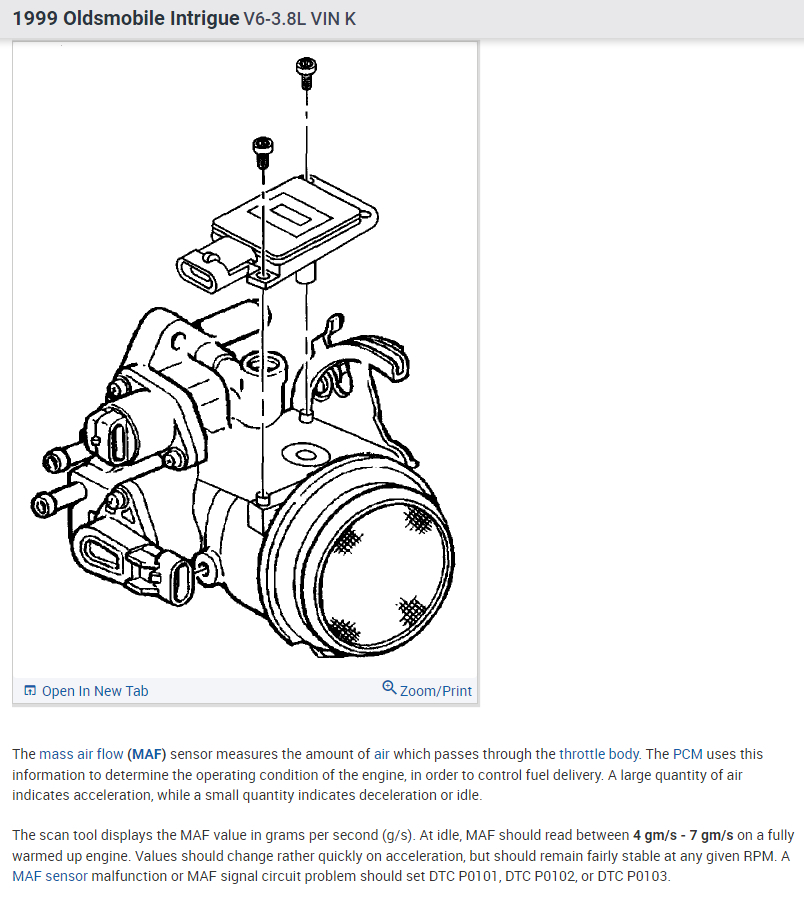 1999 Oldsmobile Intrigue V6-3.8L VIN K

Open In New Tab

Zoom/Print

The mass air flow (MAF) sensor measures the amount of air which passes through the throttle body. The PCM uses this information to determine the operating condition of the engine, in order to control fuel delivery. A large quantity of air indicates acceleration, while a small quantity indicates deceleration or idle.

The scan tool displays the MAF value in grams per second (g/s). At idle, MAF should read between 4 gm/s - 7 gm/s on a fully warmed up engine. Values should change rather quickly on acceleration, but should remain fairly stable at any given RPM. A MAF sensor malfunction or MAF signal circuit problem should set DTC P0101, DTC P0102, or DTC P0103.