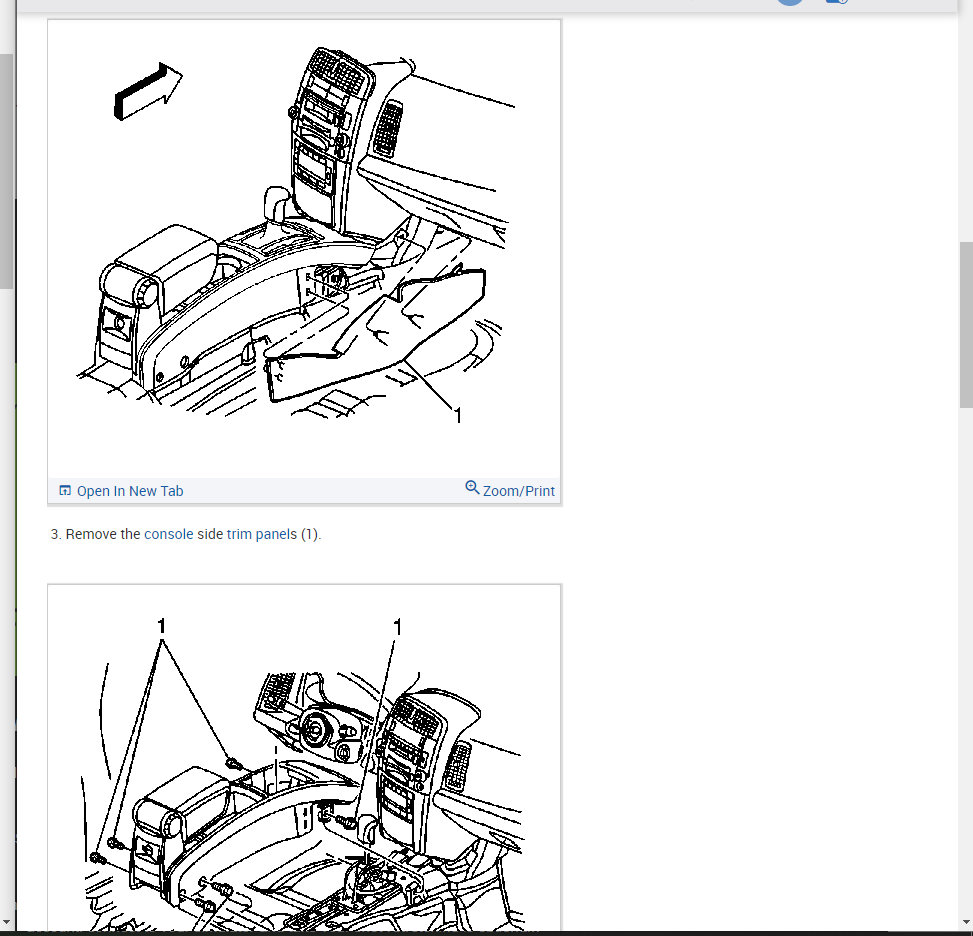 1

Open In New Tab

Zoom/Print

3. Remove the console side trim panels (1).

1

1