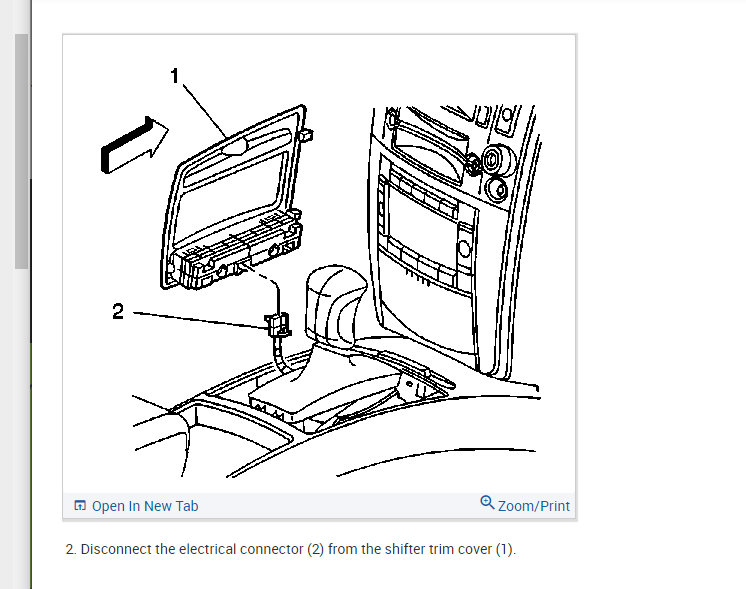 1

2

Open In New Tab

Zoom/Print

2. Disconnect the electrical connector (2) from the shifter trim cover (1).