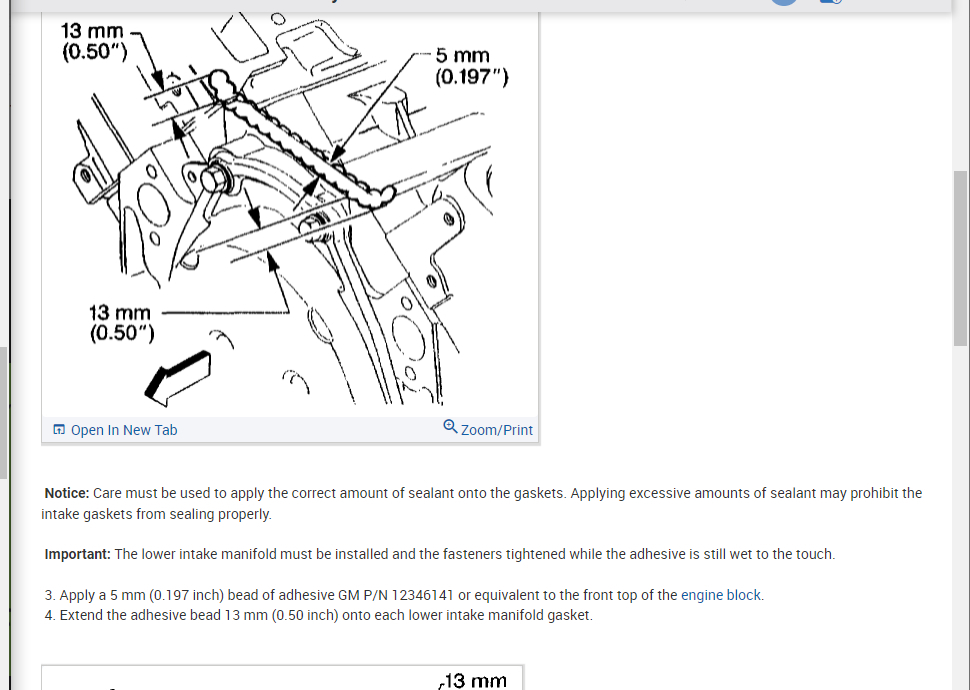 13 mm
(0.50")

5 mm
(0.197")

13 mm
(0.50")

Open In New Tab

Zoom/Print

**Notice:** Care must be used to apply the correct amount of sealant onto the gaskets. Applying excessive amounts of sealant may prohibit the intake gaskets from sealing properly.

**Important:** The lower intake manifold must be installed and the fasteners tightened while the adhesive is still wet to the touch.

3. Apply a 5 mm (0.197 inch) bead of adhesive GM P/N 12346141 or equivalent to the front top of the engine block.
4. Extend the adhesive bead 13 mm (0.50 inch) onto each lower intake manifold gasket.

13 mm