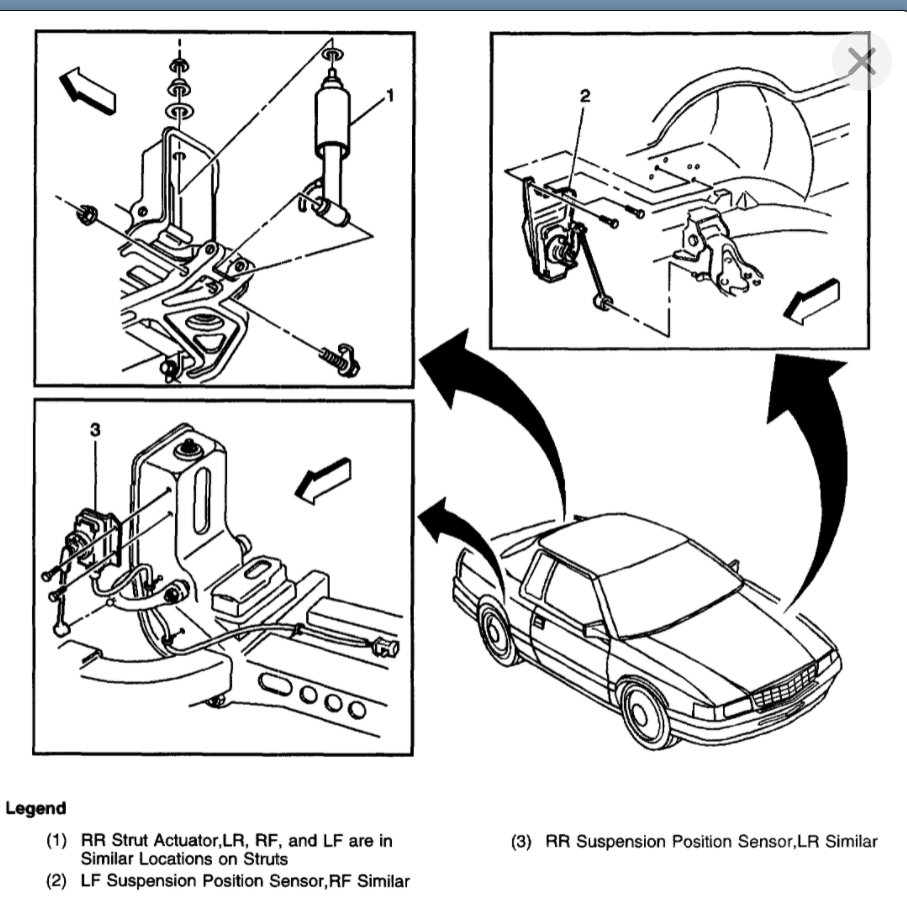 1

2

3

Legend

(1) RR Strut Actuator,LR, RF, and LF are in Similar Locations on Struts

(2) LF Suspension Position Sensor,RF Similar

(3) RR Suspension Position Sensor,LR Similar