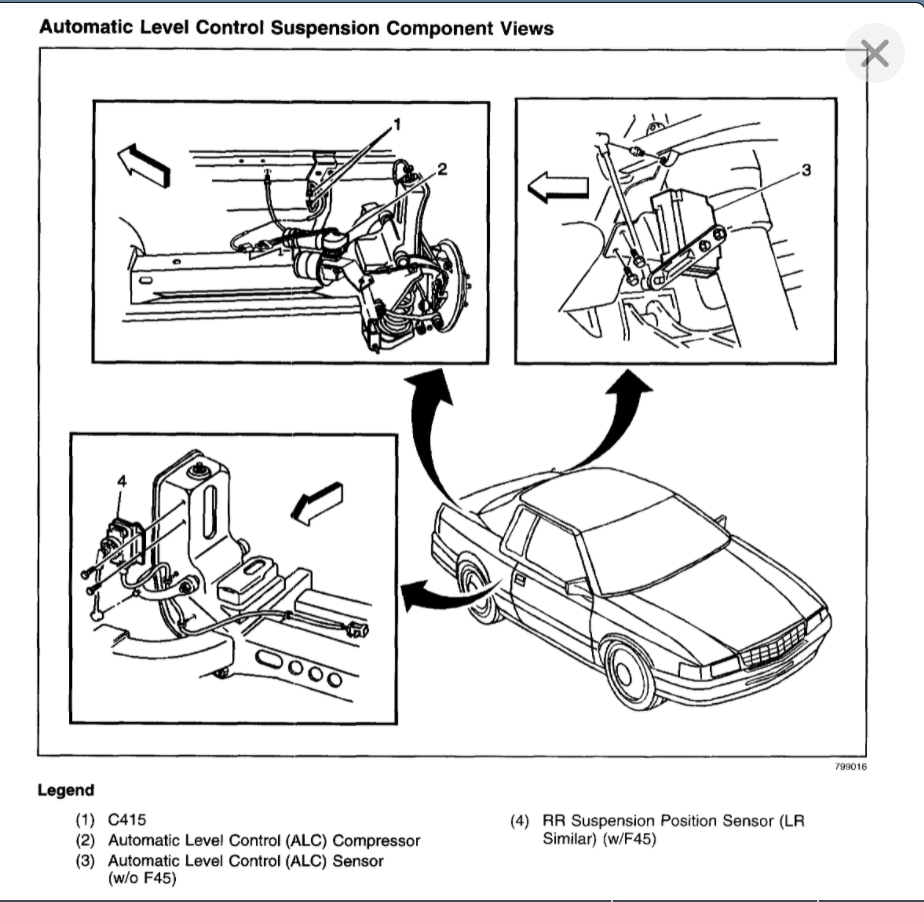 Automatic Level Control Suspension Component Views

1
2
3
4

799016

Legend

(1) C415
(2) Automatic Level Control (ALC) Compressor
(3) Automatic Level Control (ALC) Sensor (w/o F45)

(4) RR Suspension Position Sensor (LR Similar) (w/F45)