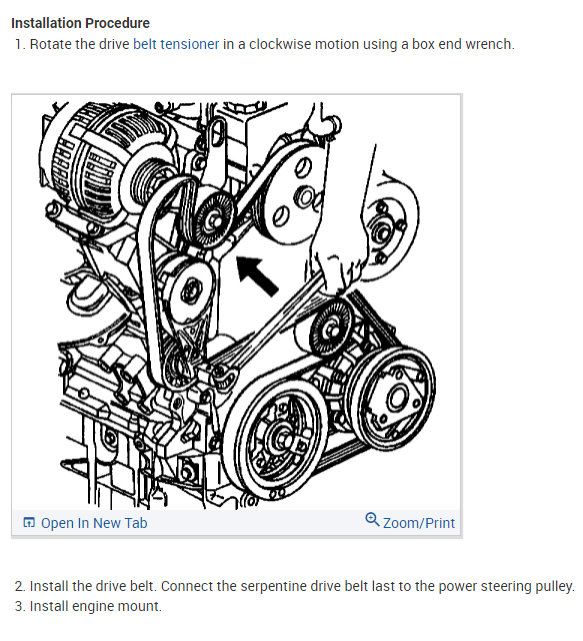 Installation Procedure

1. Rotate the drive belt tensioner in a clockwise motion using a box end wrench.

Open In New Tab

Zoom/Print

2. Install the drive belt. Connect the serpentine drive belt last to the power steering pulley.
3. Install engine mount.