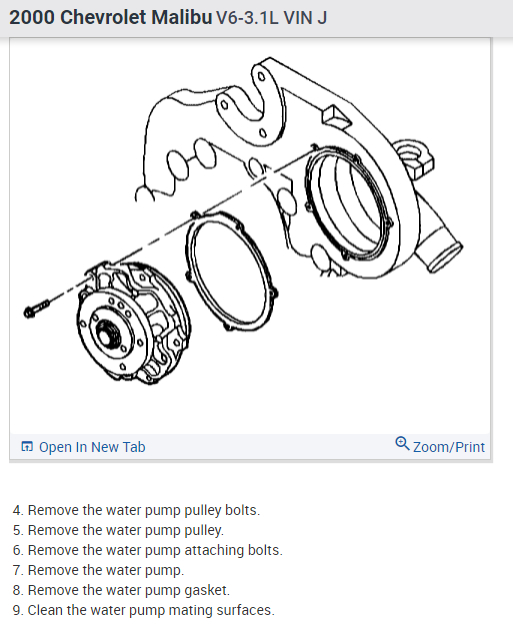 2000 Chevrolet Malibu V6-3.1L VIN J

Open In New Tab

Zoom/Print

4. Remove the water pump pulley bolts.
5. Remove the water pump pulley.
6. Remove the water pump attaching bolts.
7. Remove the water pump.
8. Remove the water pump gasket.
9. Clean the water pump mating surfaces.