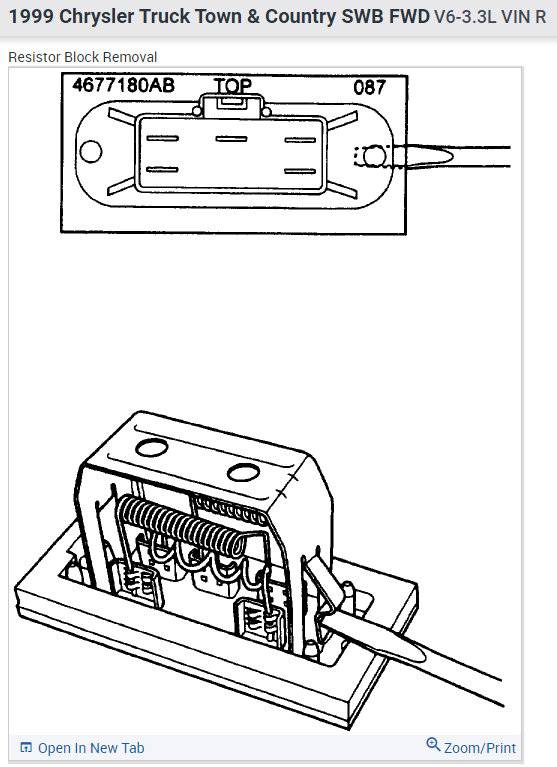 1999 Chrysler Truck Town & Country SWB FWD V6-3.3L VIN R

Resistor Block Removal

4677180AB TOP 087

Open In New Tab

Zoom/Print