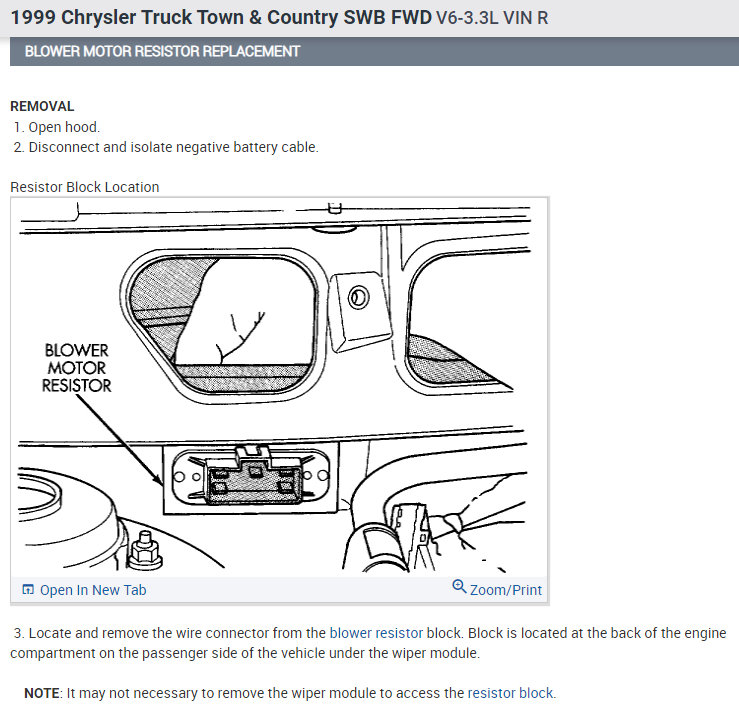 1999 Chrysler Truck Town & Country SWB FWD V6-3.3L VIN R

BLOWER MOTOR RESISTOR REPLACEMENT

REMOVAL
1. Open hood.
2. Disconnect and isolate negative battery cable.

Resistor Block Location

BLOWER MOTOR RESISTOR

Open In New Tab

Zoom/Print

3. Locate and remove the wire connector from the blower resistor block. Block is located at the back of the engine compartment on the passenger side of the vehicle under the wiper module.

NOTE: It may not necessary to remove the wiper module to access the resistor block.