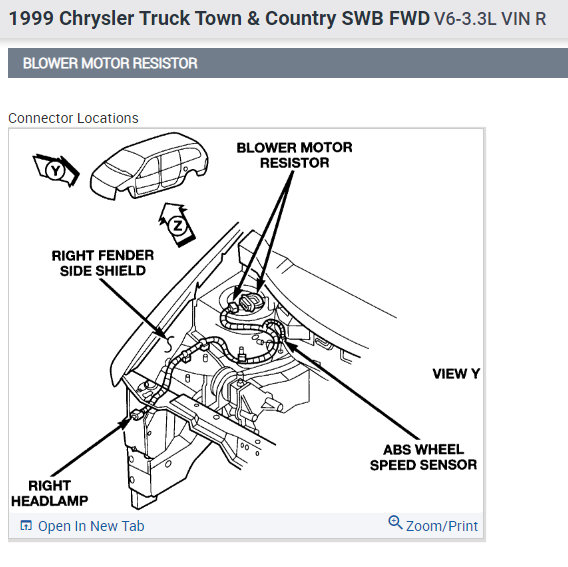 1999 Chrysler Truck Town & Country SWB FWD V6-3.3L VIN R

BLOWER MOTOR RESISTOR

Connector Locations

Y

Z

BLOWER MOTOR RESISTOR

RIGHT FENDER SIDE SHIELD

VIEW Y

ABS WHEEL SPEED SENSOR

RIGHT HEADLAMP

Open In New Tab

Zoom/Print