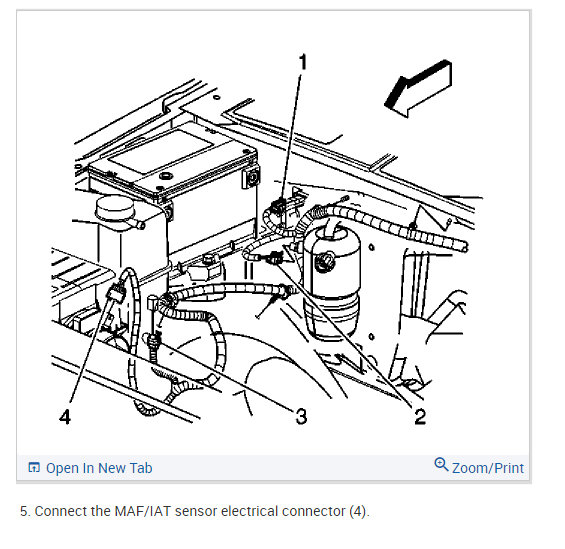 1

4

3

2

Open In New Tab

Zoom/Print

5. Connect the MAF/IAT sensor electrical connector (4).