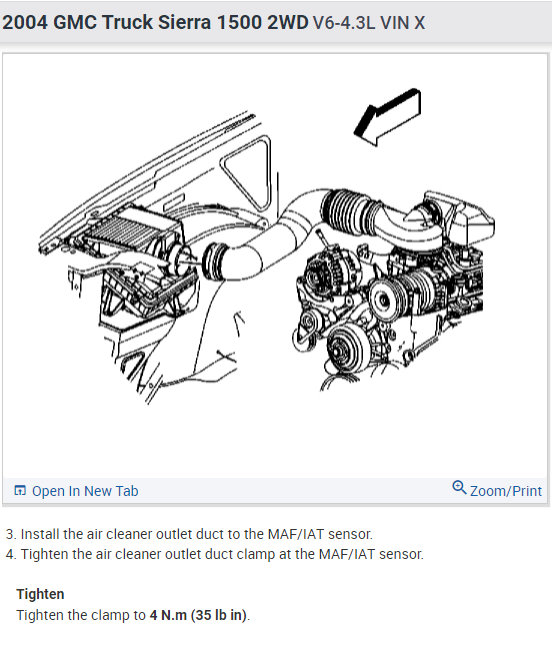 2004 GMC Truck Sierra 1500 2WD V6-4.3L VIN X

Open In New Tab

Zoom/Print

3. Install the air cleaner outlet duct to the MAF/IAT sensor.
4. Tighten the air cleaner outlet duct clamp at the MAF/IAT sensor.

Tighten
Tighten the clamp to 4 N.m (35 lb in).