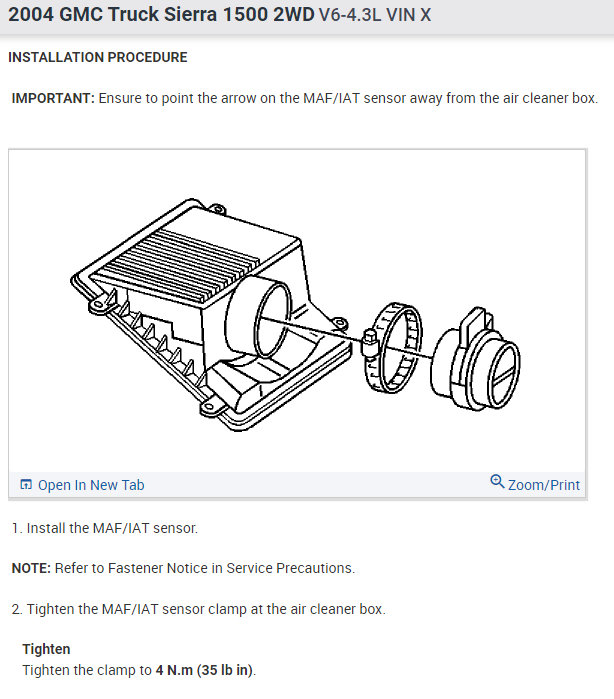 2004 GMC Truck Sierra 1500 2WD V6-4.3L VIN X

INSTALLATION PROCEDURE

IMPORTANT: Ensure to point the arrow on the MAF/IAT sensor away from the air cleaner box.

Open In New Tab

Zoom/Print

1. Install the MAF/IAT sensor.

NOTE: Refer to Fastener Notice in Service Precautions.

2. Tighten the MAF/IAT sensor clamp at the air cleaner box.

Tighten
Tighten the clamp to 4 N.m (35 lb in).