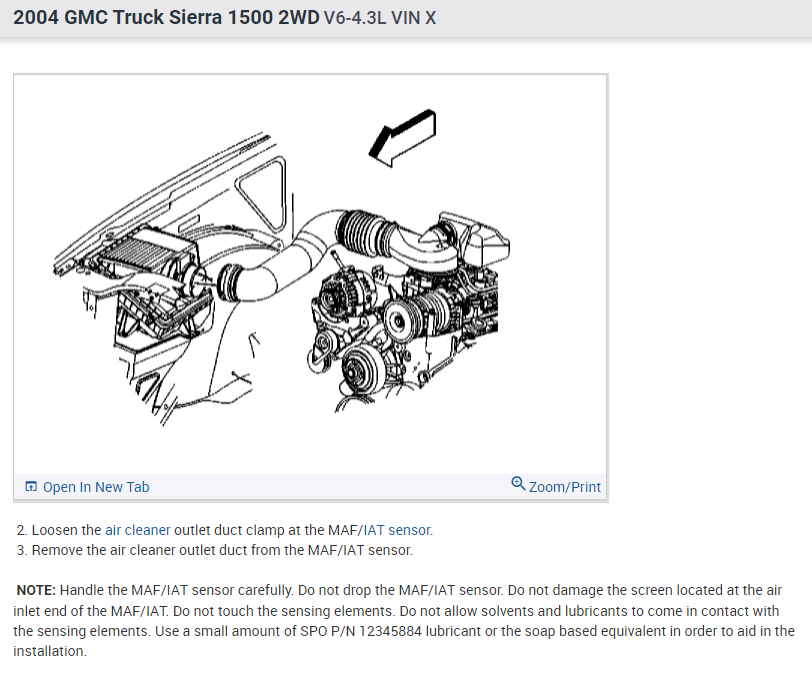 2004 GMC Truck Sierra 1500 2WD V6-4.3L VIN X

Open In New Tab

Zoom/Print

2. Loosen the air cleaner outlet duct clamp at the MAF/IAT sensor.
3. Remove the air cleaner outlet duct from the MAF/IAT sensor.

NOTE: Handle the MAF/IAT sensor carefully. Do not drop the MAF/IAT sensor. Do not damage the screen located at the air inlet end of the MAF/IAT. Do not touch the sensing elements. Do not allow solvents and lubricants to come in contact with the sensing elements. Use a small amount of SPO P/N 12345884 lubricant or the soap based equivalent in order to aid in the installation.