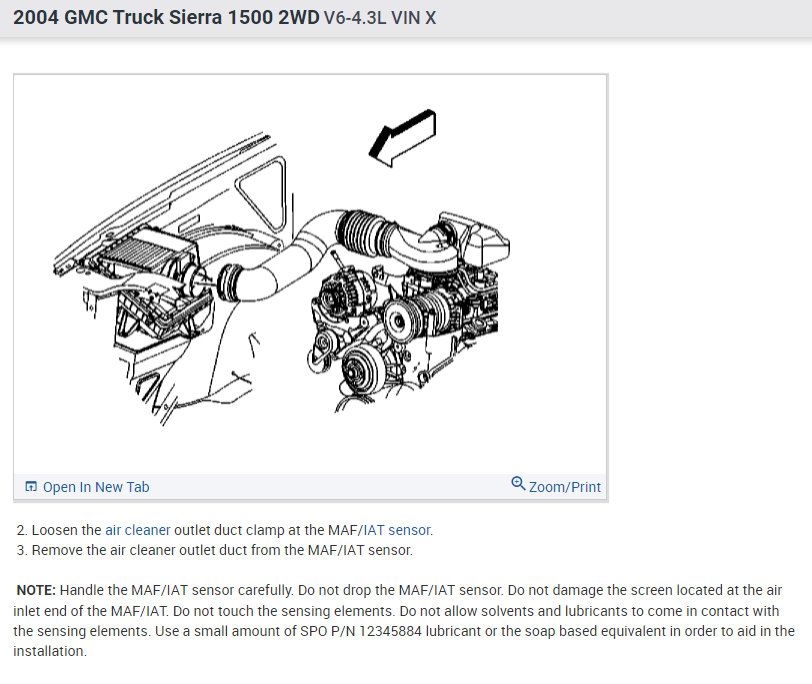 2004 GMC Truck Sierra 1500 2WD V6-4.3L VIN X

Open In New Tab

Zoom/Print

2. Loosen the air cleaner outlet duct clamp at the MAF/IAT sensor.
3. Remove the air cleaner outlet duct from the MAF/IAT sensor.

NOTE: Handle the MAF/IAT sensor carefully. Do not drop the MAF/IAT sensor. Do not damage the screen located at the air inlet end of the MAF/IAT. Do not touch the sensing elements. Do not allow solvents and lubricants to come in contact with the sensing elements. Use a small amount of SPO P/N 12345884 lubricant or the soap based equivalent in order to aid in the installation.