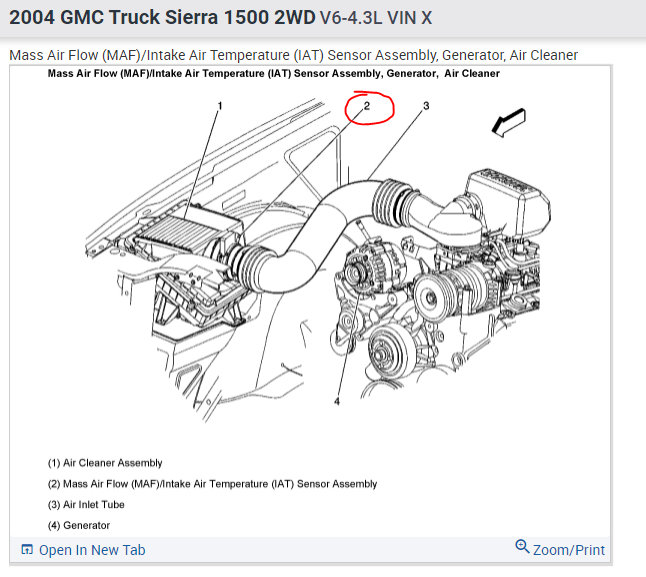 2004 GMC Truck Sierra 1500 2WD V6-4.3L VIN X

Mass Air Flow (MAF)/Intake Air Temperature (IAT) Sensor Assembly, Generator, Air Cleaner

Mass Air Flow (MAF)/Intake Air Temperature (IAT) Sensor Assembly, Generator, Air Cleaner

1
2
3
4

(1) Air Cleaner Assembly

(2) Mass Air Flow (MAF)/Intake Air Temperature (IAT) Sensor Assembly

(3) Air Inlet Tube

(4) Generator

Open In New Tab

Zoom/Print