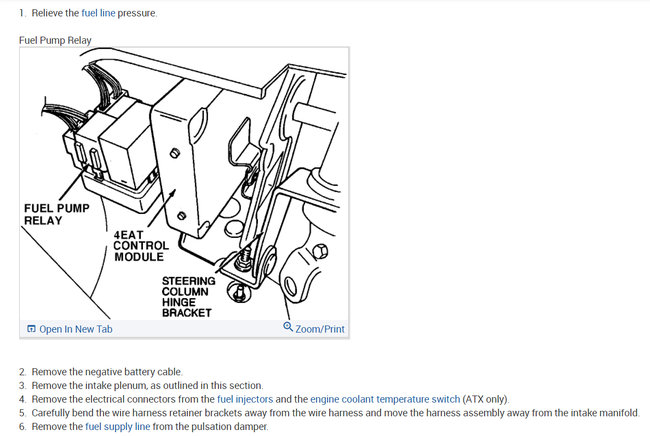 1. Relieve the fuel line pressure.

Fuel Pump Relay

FUEL PUMP RELAY

4EAT CONTROL MODULE

STEERING COLUMN HINGE BRACKET

Open In New Tab

Zoom/Print

2. Remove the negative battery cable.
3. Remove the intake plenum, as outlined in this section.
4. Remove the electrical connectors from the fuel injectors and the engine coolant temperature switch (ATX only).
5. Carefully bend the wire harness retainer brackets away from the wire harness and move the harness assembly away from the intake manifold.
6. Remove the fuel supply line from the pulsation damper.