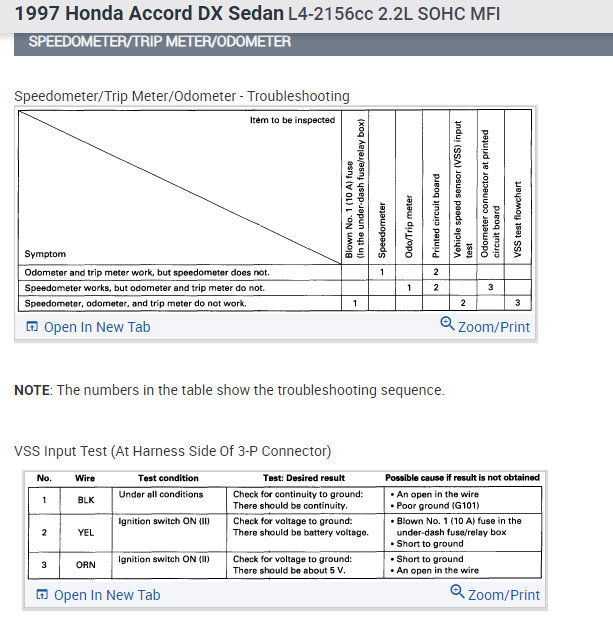 1997 Honda Accord DX Sedan L4-2156cc 2.2L SOHC MFI

SPEEDOMETER/TRIP METER/ODOMETER

Speedometer/Trip Meter/Odometer - Troubleshooting

| Item to be inspected / Symptom | Blown No. 1 (10 A) fuse (In the under-dash fuse/relay box) | Speedometer | Odo/Trip meter | Printed circuit board | Vehicle speed sensor (VSS) input test | Odometer connector at printed circuit board | VSS test flowchart |
|---|---|---|---|---|---|---|---|
| Odometer and trip meter work, but speedometer does not. | | 1 | | 2 | | | |
| Speedometer works, but odometer and trip meter do not. | | | 1 | 2 | | 3 | |
| Speedometer, odometer, and trip meter do not work. | 1 | | | | 2 | | 3 |

Open In New Tab Zoom/Print

NOTE: The numbers in the table show the troubleshooting sequence.

VSS Input Test (At Harness Side Of 3-P Connector)

| No. | Wire | Test condition | Test: Desired result | Possible cause if result is not obtained |
|---|---|---|---|---|
| 1 | BLK | Under all conditions | Check for continuity to ground: There should be continuity. | • An open in the wire • Poor ground (G101) |
| 2 | YEL | Ignition switch ON (II) | Check for voltage to ground: There should be battery voltage. | • Blown No. 1 (10 A) fuse in the under-dash fuse/relay box • Short to ground |
| 3 | ORN | Ignition switch ON (II) | Check for voltage to ground: There should be about 5 V. | • Short to ground • An open in the wire |

Open In New Tab Zoom/Print