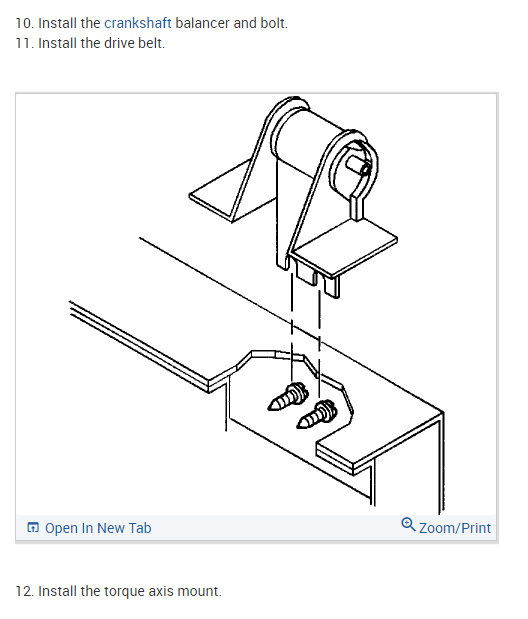 10. Install the crankshaft balancer and bolt.
11. Install the drive belt.

Open In New Tab
Zoom/Print

12. Install the torque axis mount.