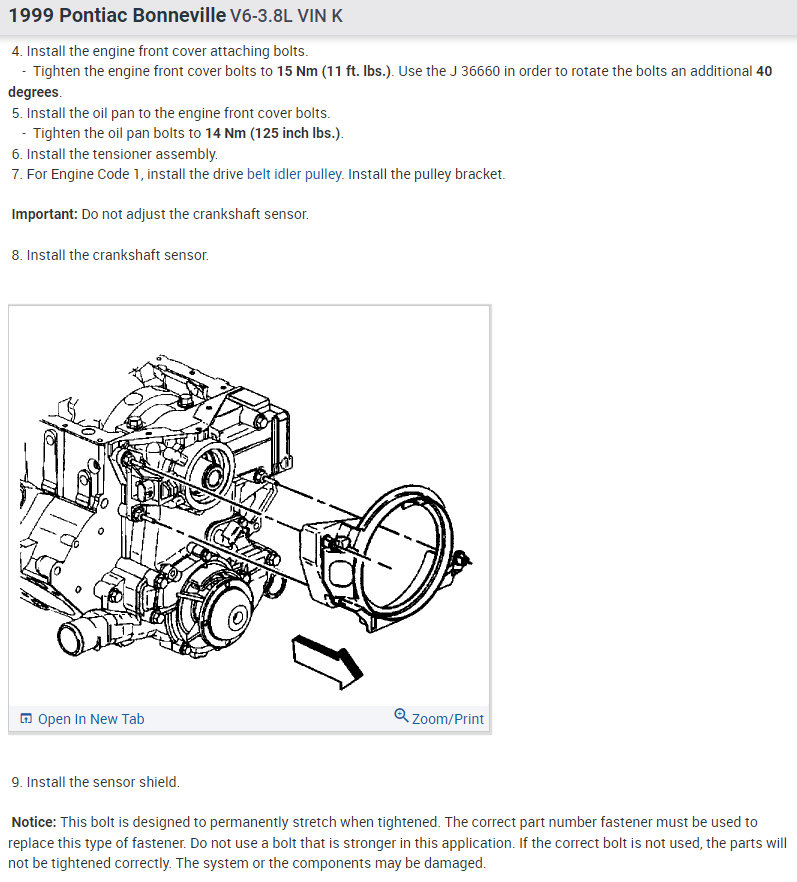 1999 Pontiac Bonneville V6-3.8L VIN K

4. Install the engine front cover attaching bolts.
- Tighten the engine front cover bolts to 15 Nm (11 ft. lbs.). Use the J 36660 in order to rotate the bolts an additional 40 degrees.
5. Install the oil pan to the engine front cover bolts.
- Tighten the oil pan bolts to 14 Nm (125 inch lbs.).
6. Install the tensioner assembly.
7. For Engine Code 1, install the drive belt idler pulley. Install the pulley bracket.

Important: Do not adjust the crankshaft sensor.

8. Install the crankshaft sensor.

Open In New Tab

Zoom/Print

9. Install the sensor shield.

Notice: This bolt is designed to permanently stretch when tightened. The correct part number fastener must be used to replace this type of fastener. Do not use a bolt that is stronger in this application. If the correct bolt is not used, the parts will not be tightened correctly. The system or the components may be damaged.