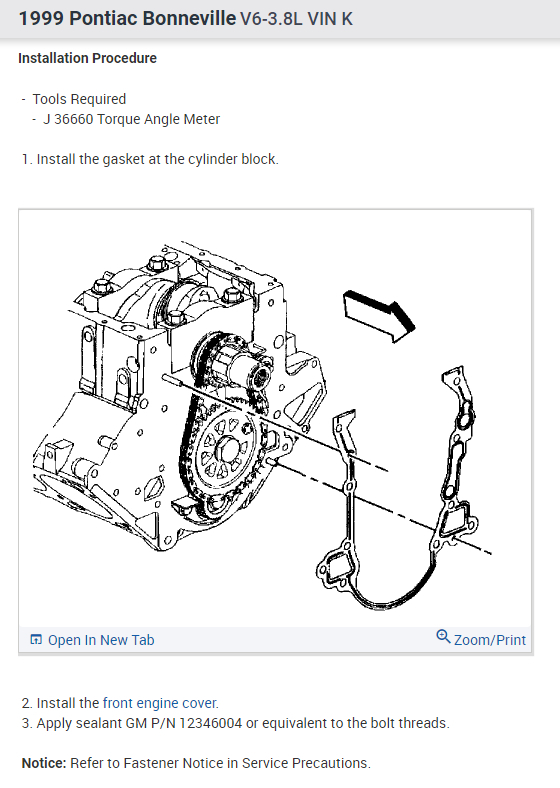 1999 Pontiac Bonneville V6-3.8L VIN K

Installation Procedure

- Tools Required
- J 36660 Torque Angle Meter

1. Install the gasket at the cylinder block.

Open In New Tab

Zoom/Print

2. Install the front engine cover.
3. Apply sealant GM P/N 12346004 or equivalent to the bolt threads.

Notice: Refer to Fastener Notice in Service Precautions.