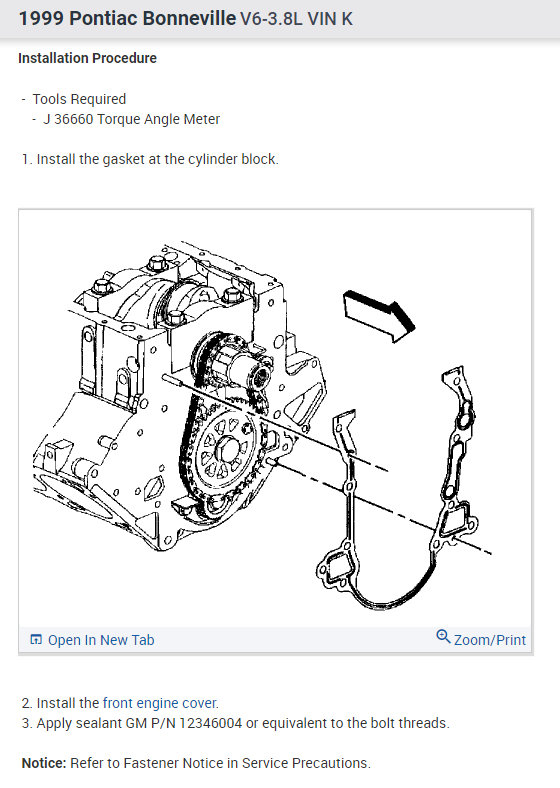 1999 Pontiac Bonneville V6-3.8L VIN K

Installation Procedure

- Tools Required
  - J 36660 Torque Angle Meter

1. Install the gasket at the cylinder block.

Open In New Tab

Zoom/Print

2. Install the front engine cover.
3. Apply sealant GM P/N 12346004 or equivalent to the bolt threads.

Notice: Refer to Fastener Notice in Service Precautions.