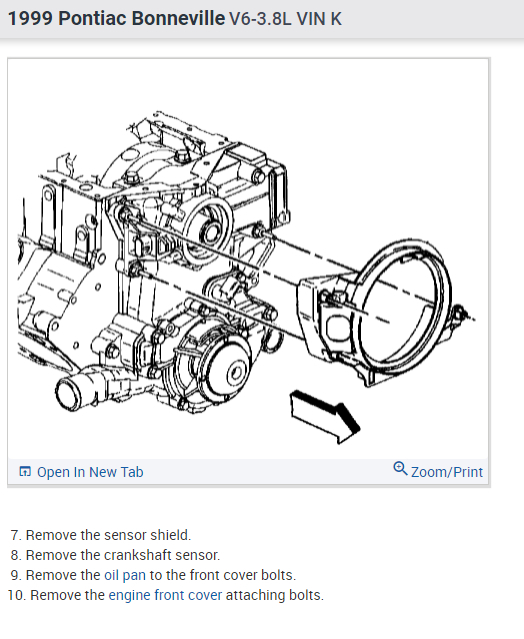 1999 Pontiac Bonneville V6-3.8L VIN K

Open In New Tab

Zoom/Print

7. Remove the sensor shield.
8. Remove the crankshaft sensor.
9. Remove the oil pan to the front cover bolts.
10. Remove the engine front cover attaching bolts.