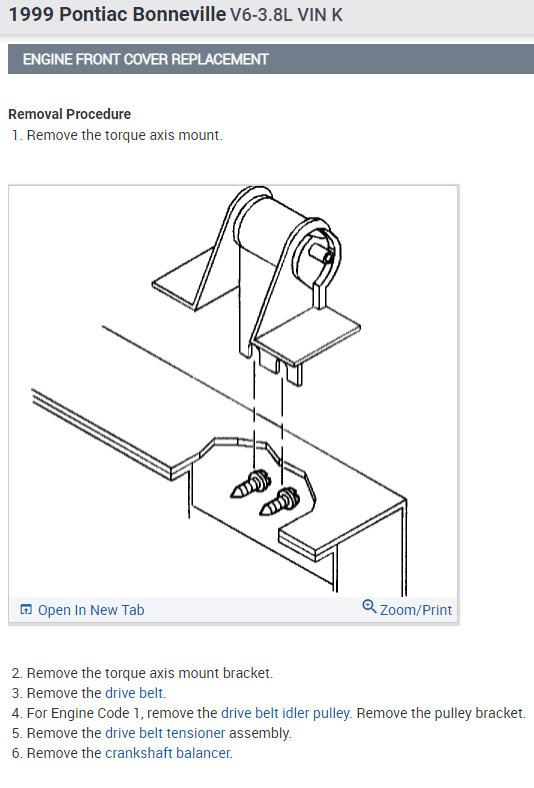 1999 Pontiac Bonneville V6-3.8L VIN K

ENGINE FRONT COVER REPLACEMENT

Removal Procedure
1. Remove the torque axis mount.

Open In New Tab
Zoom/Print

2. Remove the torque axis mount bracket.
3. Remove the drive belt.
4. For Engine Code 1, remove the drive belt idler pulley. Remove the pulley bracket.
5. Remove the drive belt tensioner assembly.
6. Remove the crankshaft balancer.