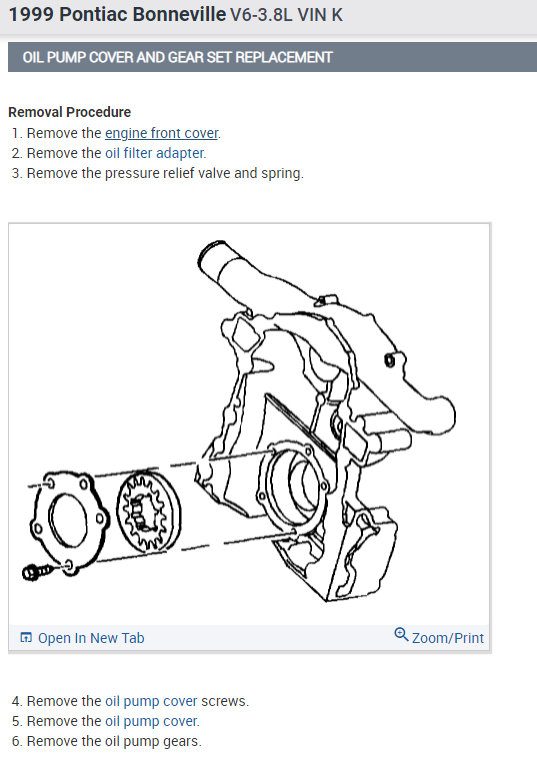 1999 Pontiac Bonneville V6-3.8L VIN K

OIL PUMP COVER AND GEAR SET REPLACEMENT

Removal Procedure
1. Remove the engine front cover.
2. Remove the oil filter adapter.
3. Remove the pressure relief valve and spring.

Open In New Tab
Zoom/Print

4. Remove the oil pump cover screws.
5. Remove the oil pump cover.
6. Remove the oil pump gears.