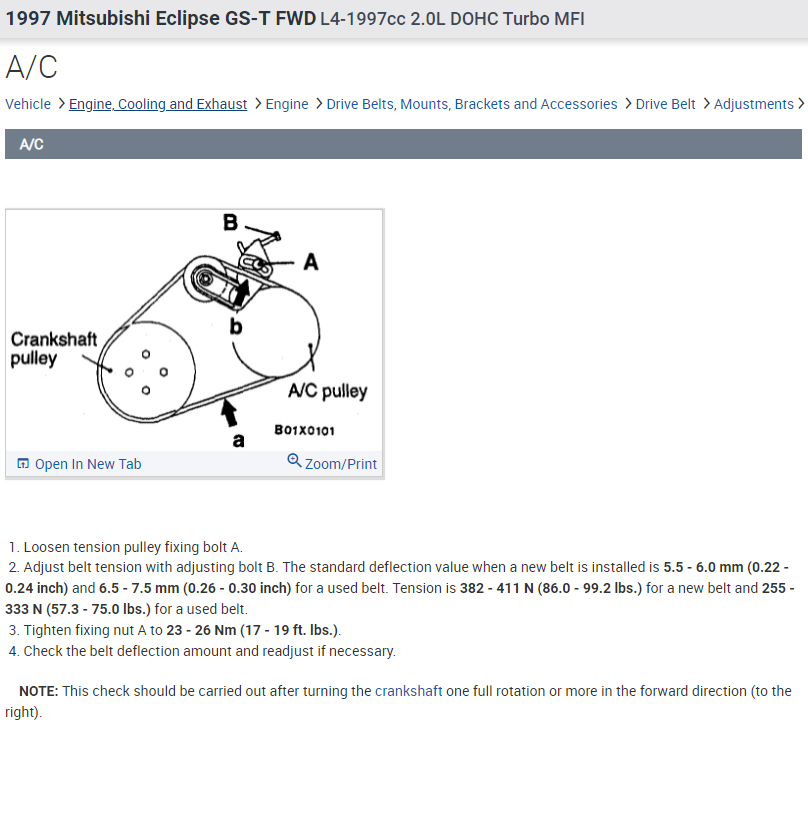 1997 Mitsubishi Eclipse GS-T FWD L4-1997cc 2.0L DOHC Turbo MFI

A/C

Vehicle > Engine, Cooling and Exhaust > Engine > Drive Belts, Mounts, Brackets and Accessories > Drive Belt > Adjustments >

A/C

B
A
b
Crankshaft pulley
A/C pulley
a
B01X0101

Open In New Tab
Zoom/Print

1. Loosen tension pulley fixing bolt A.
2. Adjust belt tension with adjusting bolt B. The standard deflection value when a new belt is installed is 5.5 - 6.0 mm (0.22 - 0.24 inch) and 6.5 - 7.5 mm (0.26 - 0.30 inch) for a used belt. Tension is 382 - 411 N (86.0 - 99.2 lbs.) for a new belt and 255 - 333 N (57.3 - 75.0 lbs.) for a used belt.
3. Tighten fixing nut A to 23 - 26 Nm (17 - 19 ft. lbs.).
4. Check the belt deflection amount and readjust if necessary.

NOTE: This check should be carried out after turning the crankshaft one full rotation or more in the forward direction (to the right).