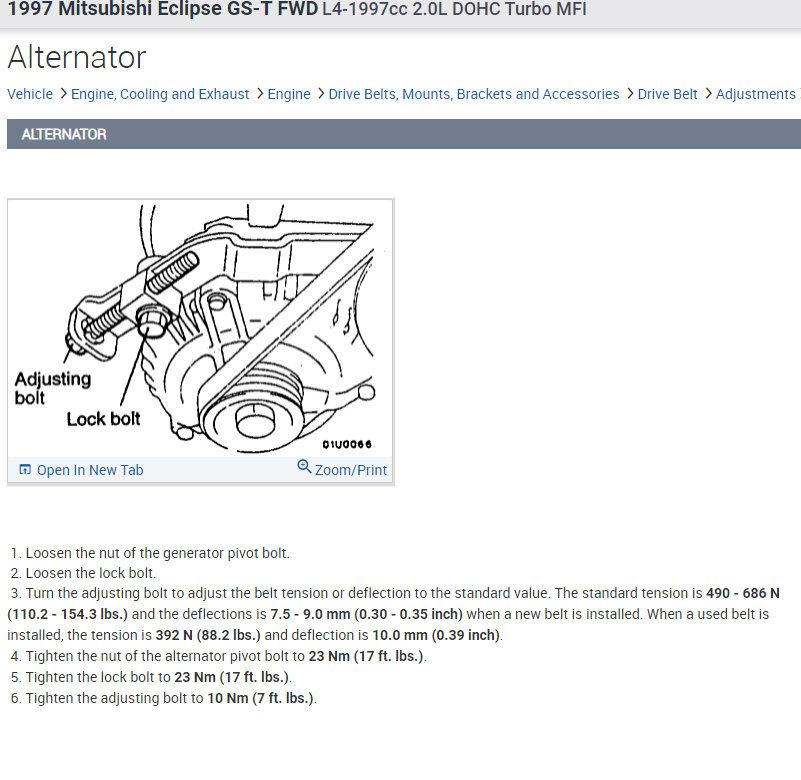 1997 Mitsubishi Eclipse GS-T FWD L4-1997cc 2.0L DOHC Turbo MFI

Alternator

Vehicle > Engine, Cooling and Exhaust > Engine > Drive Belts, Mounts, Brackets and Accessories > Drive Belt > Adjustments

ALTERNATOR

Adjusting bolt
Lock bolt
01U0066

Open In New Tab
Zoom/Print

1. Loosen the nut of the generator pivot bolt.
2. Loosen the lock bolt.
3. Turn the adjusting bolt to adjust the belt tension or deflection to the standard value. The standard tension is 490 - 686 N (110.2 - 154.3 lbs.) and the deflections is 7.5 - 9.0 mm (0.30 - 0.35 inch) when a new belt is installed. When a used belt is installed, the tension is 392 N (88.2 lbs.) and deflection is 10.0 mm (0.39 inch).
4. Tighten the nut of the alternator pivot bolt to 23 Nm (17 ft. lbs.).
5. Tighten the lock bolt to 23 Nm (17 ft. lbs.).
6. Tighten the adjusting bolt to 10 Nm (7 ft. lbs.).