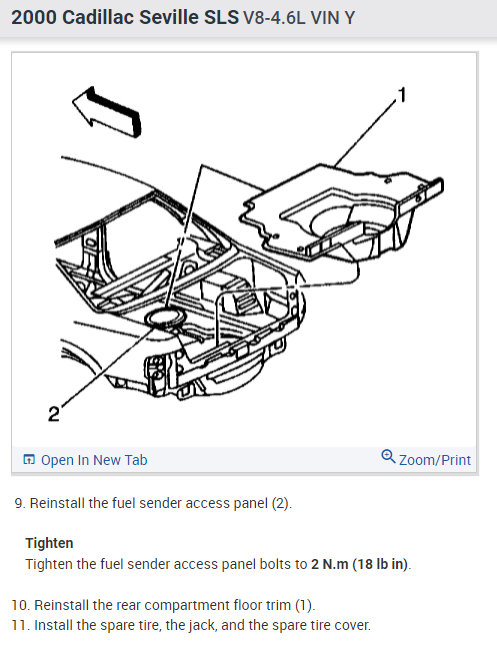 2000 Cadillac Seville SLS V8-4.6L VIN Y

1

2

Open In New Tab

Zoom/Print

9. Reinstall the fuel sender access panel (2).

Tighten
Tighten the fuel sender access panel bolts to 2 N.m (18 lb in).

10. Reinstall the rear compartment floor trim (1).
11. Install the spare tire, the jack, and the spare tire cover.