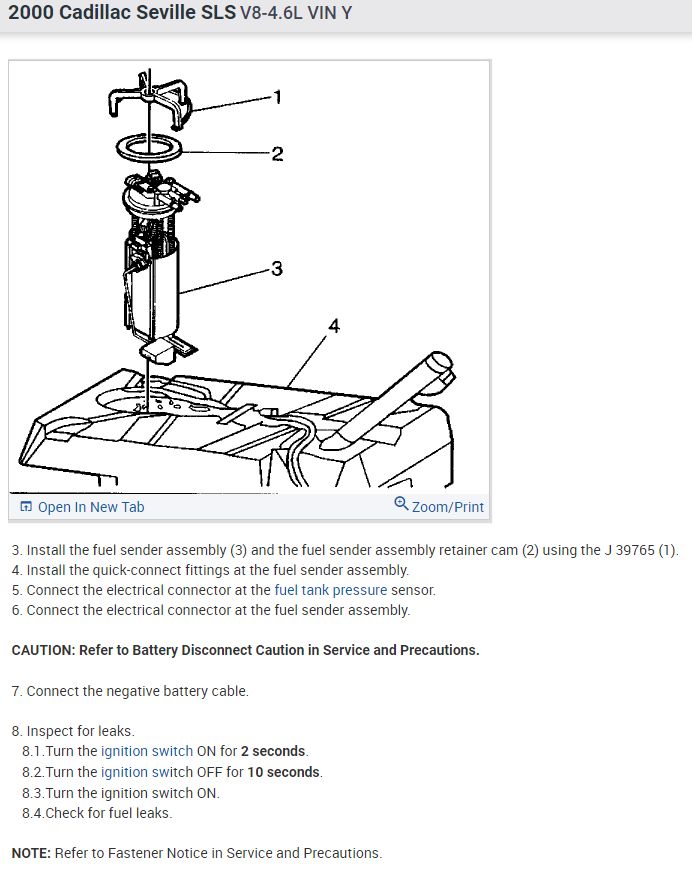 2000 Cadillac Seville SLS V8-4.6L VIN Y

1
2
3
4

Open In New Tab
Zoom/Print

3. Install the fuel sender assembly (3) and the fuel sender assembly retainer cam (2) using the J 39765 (1).
4. Install the quick-connect fittings at the fuel sender assembly.
5. Connect the electrical connector at the fuel tank pressure sensor.
6. Connect the electrical connector at the fuel sender assembly.

CAUTION: Refer to Battery Disconnect Caution in Service and Precautions.

7. Connect the negative battery cable.

8. Inspect for leaks.
8.1.Turn the ignition switch ON for 2 seconds.
8.2.Turn the ignition switch OFF for 10 seconds.
8.3.Turn the ignition switch ON.
8.4.Check for fuel leaks.

NOTE: Refer to Fastener Notice in Service and Precautions.