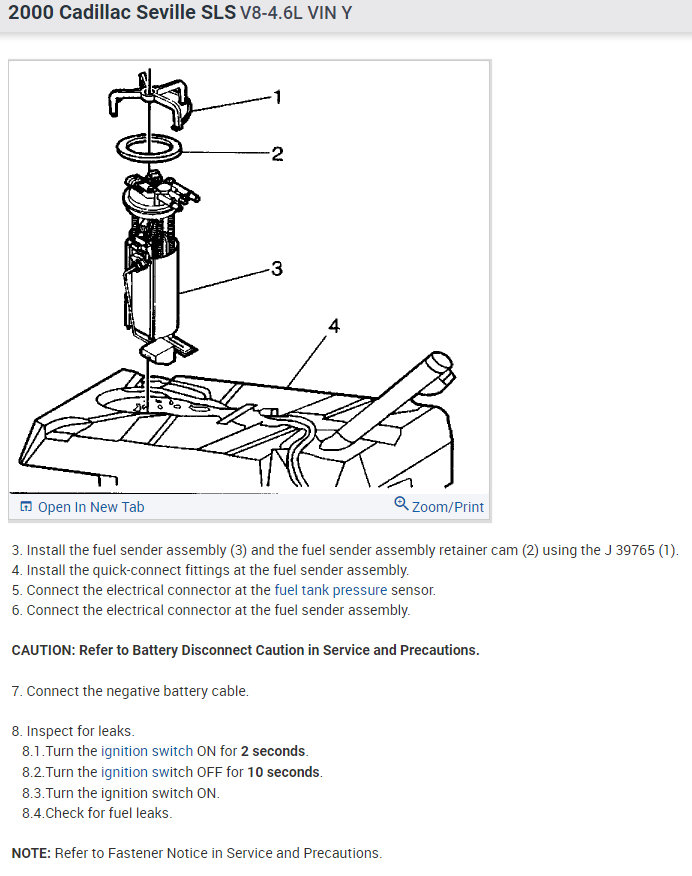 2000 Cadillac Seville SLS V8-4.6L VIN Y

1
2
3
4

Open In New Tab
Zoom/Print

3. Install the fuel sender assembly (3) and the fuel sender assembly retainer cam (2) using the J 39765 (1).
4. Install the quick-connect fittings at the fuel sender assembly.
5. Connect the electrical connector at the fuel tank pressure sensor.
6. Connect the electrical connector at the fuel sender assembly.

CAUTION: Refer to Battery Disconnect Caution in Service and Precautions.

7. Connect the negative battery cable.

8. Inspect for leaks.
8.1.Turn the ignition switch ON for 2 seconds.
8.2.Turn the ignition switch OFF for 10 seconds.
8.3.Turn the ignition switch ON.
8.4.Check for fuel leaks.

NOTE: Refer to Fastener Notice in Service and Precautions.