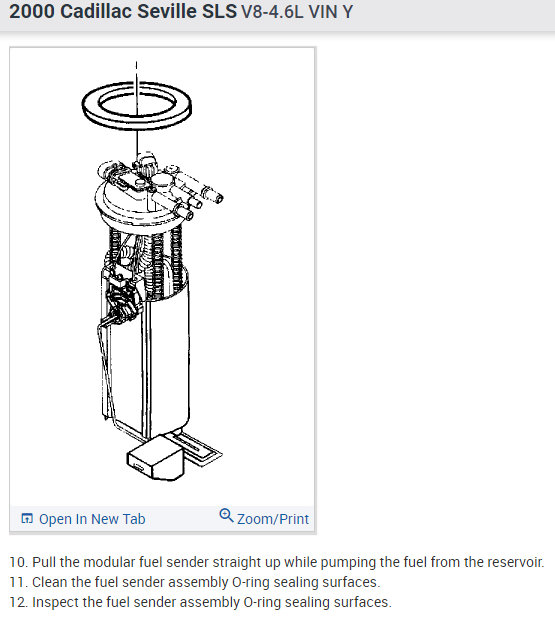 2000 Cadillac Seville SLS V8-4.6L VIN Y

Open In New Tab
Zoom/Print

10. Pull the modular fuel sender straight up while pumping the fuel from the reservoir.
11. Clean the fuel sender assembly O-ring sealing surfaces.
12. Inspect the fuel sender assembly O-ring sealing surfaces.