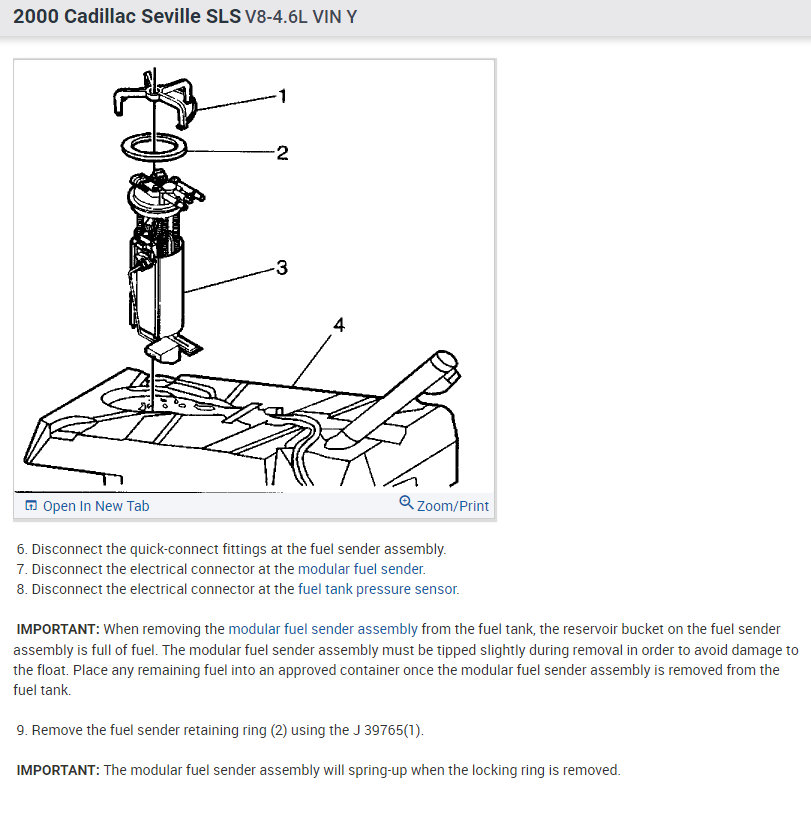 2000 Cadillac Seville SLS V8-4.6L VIN Y

1
2
3
4

Open In New Tab
Zoom/Print

6. Disconnect the quick-connect fittings at the fuel sender assembly.
7. Disconnect the electrical connector at the modular fuel sender.
8. Disconnect the electrical connector at the fuel tank pressure sensor.

IMPORTANT: When removing the modular fuel sender assembly from the fuel tank, the reservoir bucket on the fuel sender assembly is full of fuel. The modular fuel sender assembly must be tipped slightly during removal in order to avoid damage to the float. Place any remaining fuel into an approved container once the modular fuel sender assembly is removed from the fuel tank.

9. Remove the fuel sender retaining ring (2) using the J 39765(1).

IMPORTANT: The modular fuel sender assembly will spring-up when the locking ring is removed.