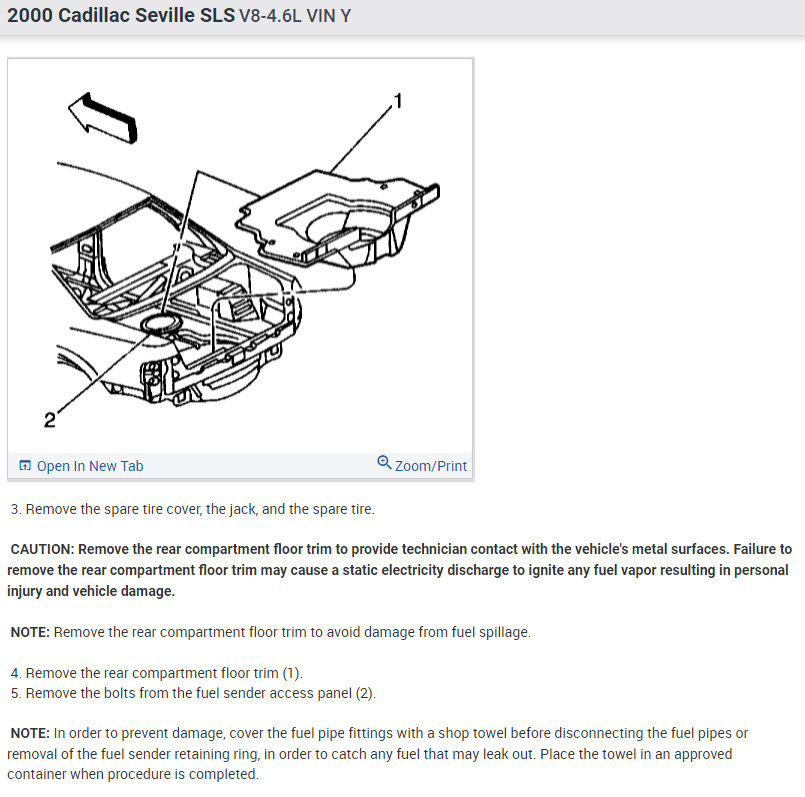 2000 Cadillac Seville SLS V8-4.6L VIN Y

1

2

Open In New Tab

Zoom/Print

3. Remove the spare tire cover, the jack, and the spare tire.

CAUTION: Remove the rear compartment floor trim to provide technician contact with the vehicle's metal surfaces. Failure to remove the rear compartment floor trim may cause a static electricity discharge to ignite any fuel vapor resulting in personal injury and vehicle damage.

NOTE: Remove the rear compartment floor trim to avoid damage from fuel spillage.

4. Remove the rear compartment floor trim (1).
5. Remove the bolts from the fuel sender access panel (2).

NOTE: In order to prevent damage, cover the fuel pipe fittings with a shop towel before disconnecting the fuel pipes or removal of the fuel sender retaining ring, in order to catch any fuel that may leak out. Place the towel in an approved container when procedure is completed.