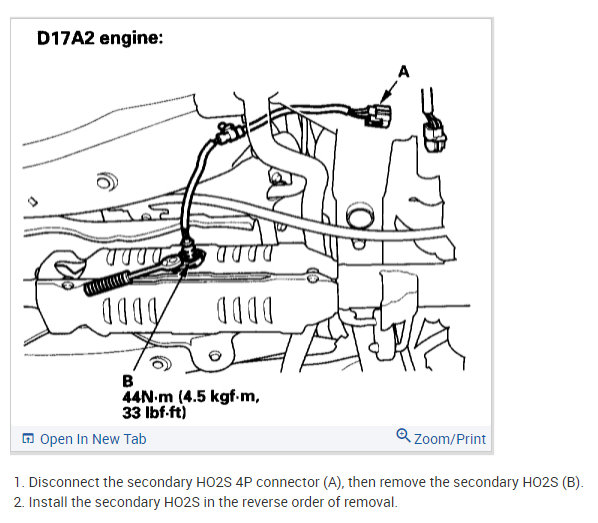 D17A2 engine:

A

B
44N·m (4.5 kgf·m, 33 lbf·ft)

Open In New Tab

Zoom/Print

1. Disconnect the secondary HO2S 4P connector (A), then remove the secondary HO2S (B).
2. Install the secondary HO2S in the reverse order of removal.