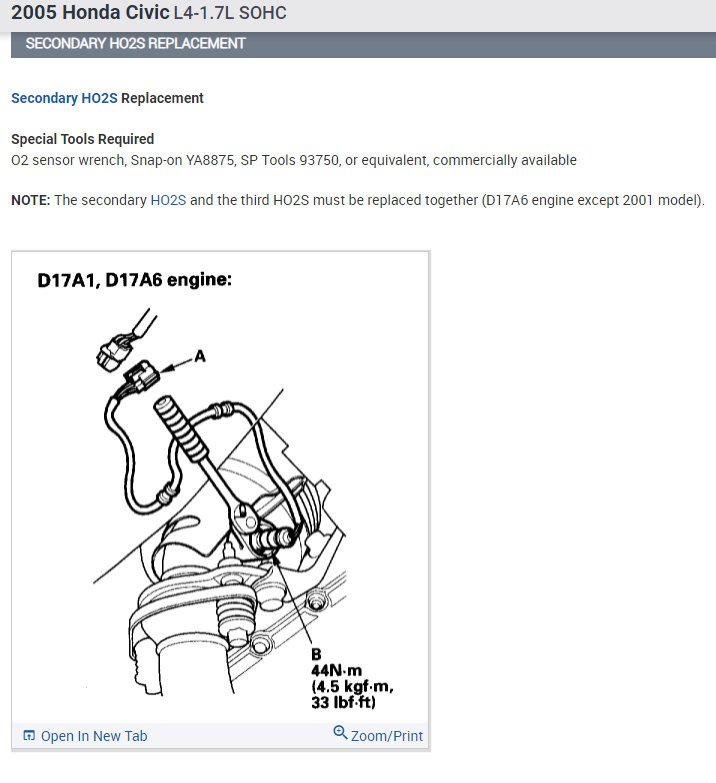 2005 Honda Civic L4-1.7L SOHC

SECONDARY HO2S REPLACEMENT

Secondary HO2S Replacement

Special Tools Required
O2 sensor wrench, Snap-on YA8875, SP Tools 93750, or equivalent, commercially available

NOTE: The secondary HO2S and the third HO2S must be replaced together (D17A6 engine except 2001 model).

D17A1, D17A6 engine:

A

B
44N·m
(4.5 kgf·m,
33 lbf·ft)

Open In New Tab

Zoom/Print