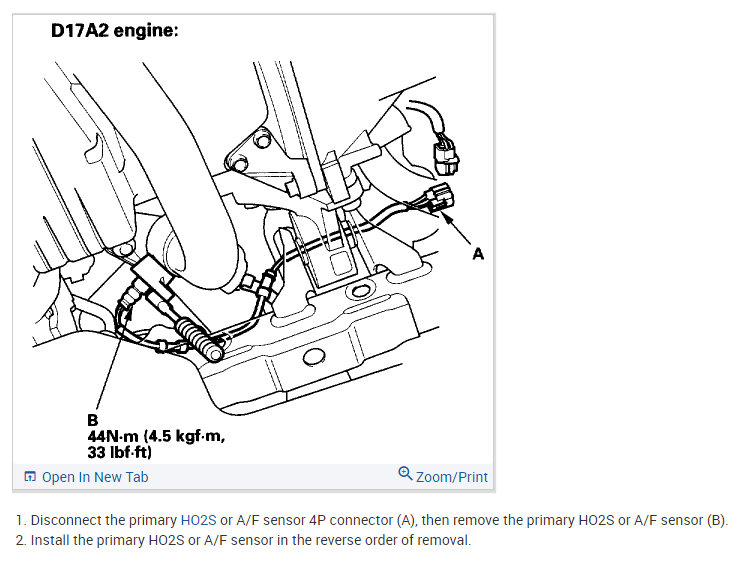 D17A2 engine:

A

B
44N·m (4.5 kgf·m, 33 lbf·ft)

Open In New Tab

Zoom/Print

1. Disconnect the primary HO2S or A/F sensor 4P connector (A), then remove the primary HO2S or A/F sensor (B).
2. Install the primary HO2S or A/F sensor in the reverse order of removal.