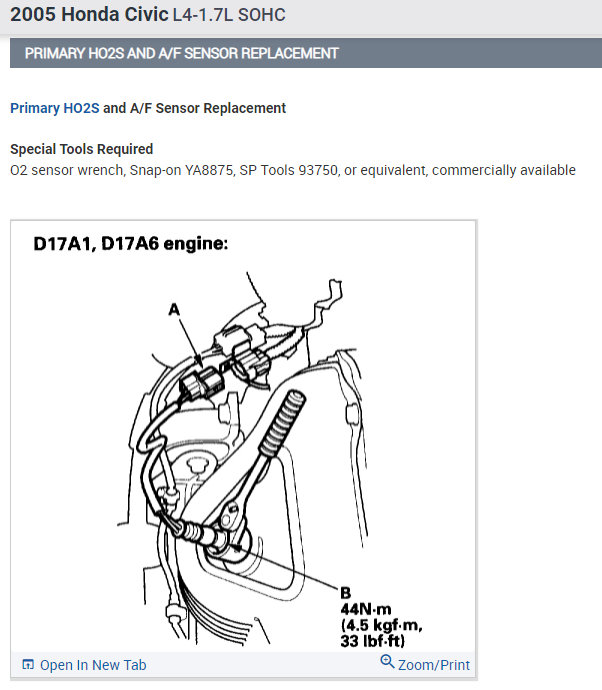 2005 Honda Civic L4-1.7L SOHC

PRIMARY HO2S AND A/F SENSOR REPLACEMENT

Primary HO2S and A/F Sensor Replacement

Special Tools Required
O2 sensor wrench, Snap-on YA8875, SP Tools 93750, or equivalent, commercially available

D17A1, D17A6 engine:

A

B
44N·m
(4.5 kgf·m,
33 lbf·ft)

Open In New Tab

Zoom/Print