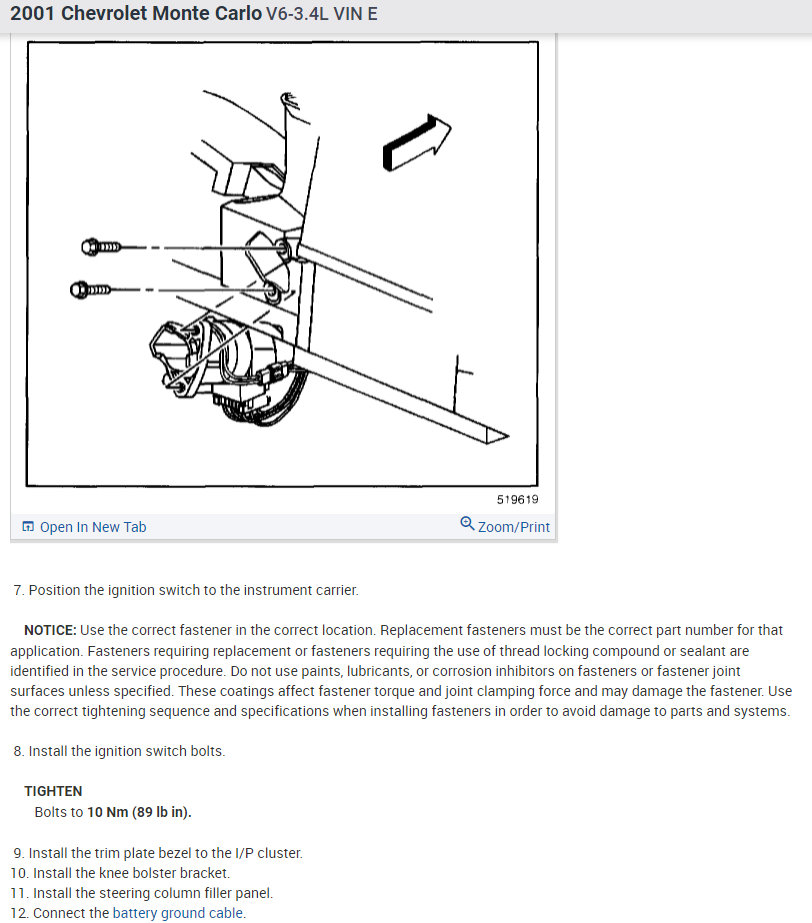 2001 Chevrolet Monte Carlo V6-3.4L VIN E

519619

Open In New Tab

Zoom/Print

7. Position the ignition switch to the instrument carrier.

NOTICE: Use the correct fastener in the correct location. Replacement fasteners must be the correct part number for that application. Fasteners requiring replacement or fasteners requiring the use of thread locking compound or sealant are identified in the service procedure. Do not use paints, lubricants, or corrosion inhibitors on fasteners or fastener joint surfaces unless specified. These coatings affect fastener torque and joint clamping force and may damage the fastener. Use the correct tightening sequence and specifications when installing fasteners in order to avoid damage to parts and systems.

8. Install the ignition switch bolts.

TIGHTEN
Bolts to 10 Nm (89 lb in).

9. Install the trim plate bezel to the I/P cluster.
10. Install the knee bolster bracket.
11. Install the steering column filler panel.
12. Connect the battery ground cable.