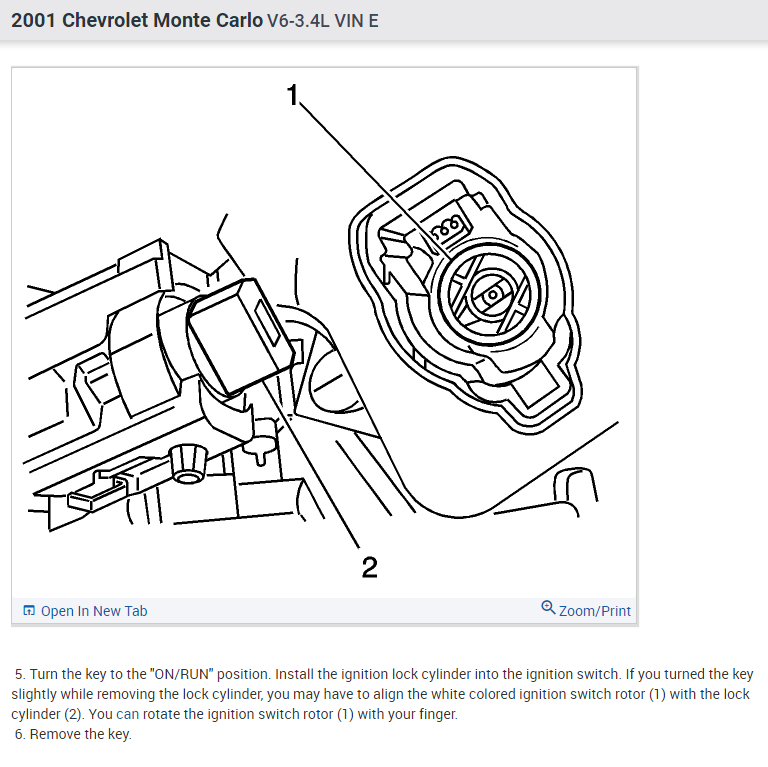 2001 Chevrolet Monte Carlo V6-3.4L VIN E

1

2

Open In New Tab

Zoom/Print

5. Turn the key to the "ON/RUN" position. Install the ignition lock cylinder into the ignition switch. If you turned the key slightly while removing the lock cylinder, you may have to align the white colored ignition switch rotor (1) with the lock cylinder (2). You can rotate the ignition switch rotor (1) with your finger.
6. Remove the key.