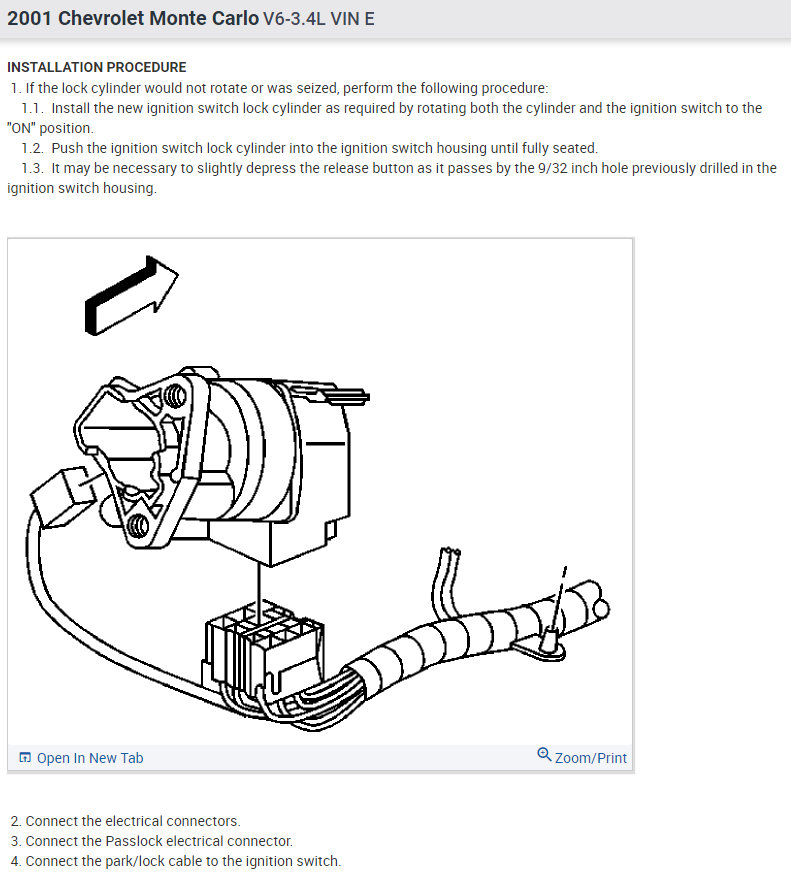 2001 Chevrolet Monte Carlo V6-3.4L VIN E

INSTALLATION PROCEDURE

1. If the lock cylinder would not rotate or was seized, perform the following procedure:

1.1. Install the new ignition switch lock cylinder as required by rotating both the cylinder and the ignition switch to the "ON" position.

1.2. Push the ignition switch lock cylinder into the ignition switch housing until fully seated.

1.3. It may be necessary to slightly depress the release button as it passes by the 9/32 inch hole previously drilled in the ignition switch housing.

Open In New Tab

Zoom/Print

2. Connect the electrical connectors.
3. Connect the Passlock electrical connector.
4. Connect the park/lock cable to the ignition switch.